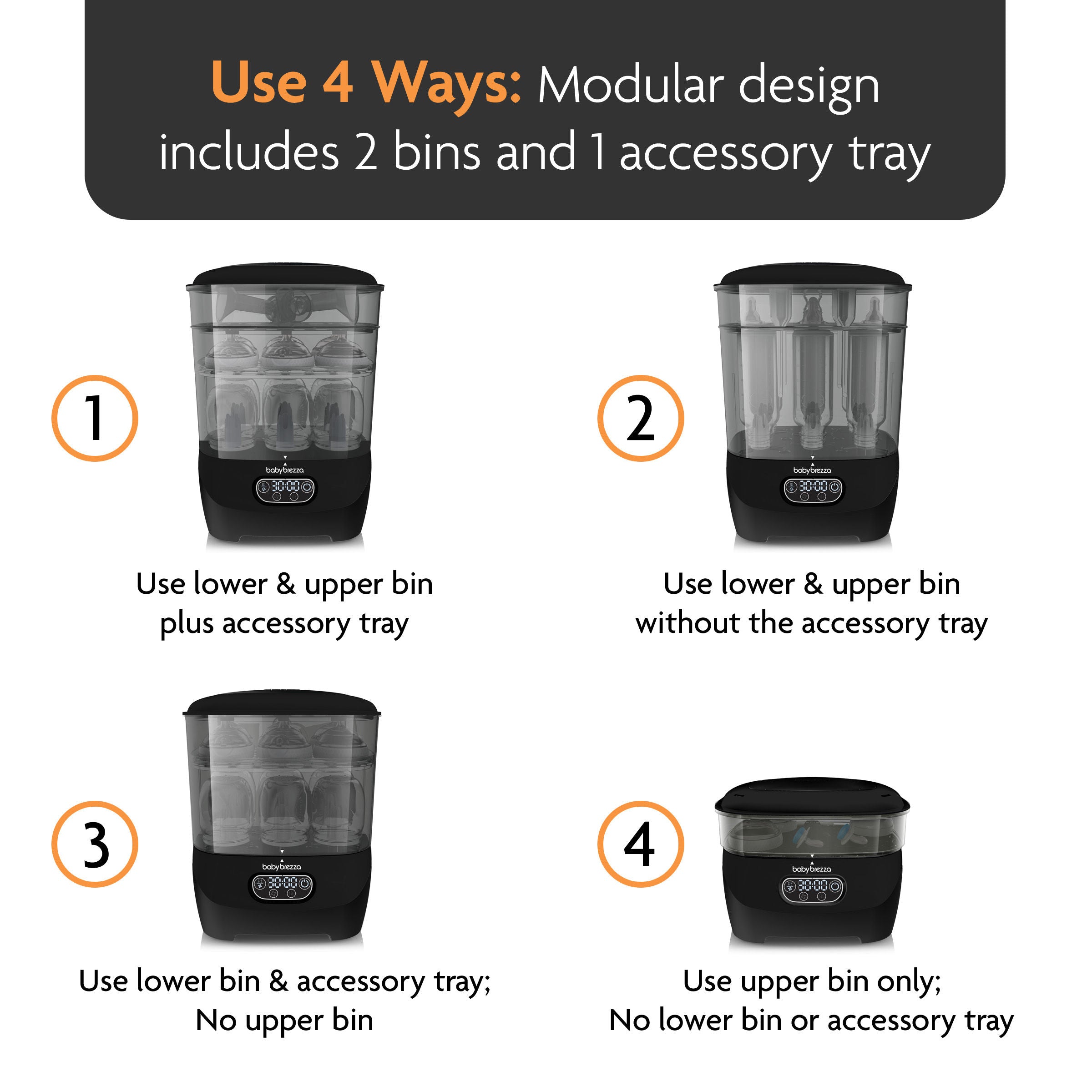 Use 4 Ways: Modular design includes 2 bins and 1 accessory tray

1

babybrezza

30:00

Use lower & upper bin plus accessory tray

2

babybrezza

30:00

Use lower & upper bin without the accessory tray

3

babybrezza

30:00

Use lower bin & accessory tray; No upper bin

4

babybrezza

30:00

Use upper bin only; No lower bin or accessory tray